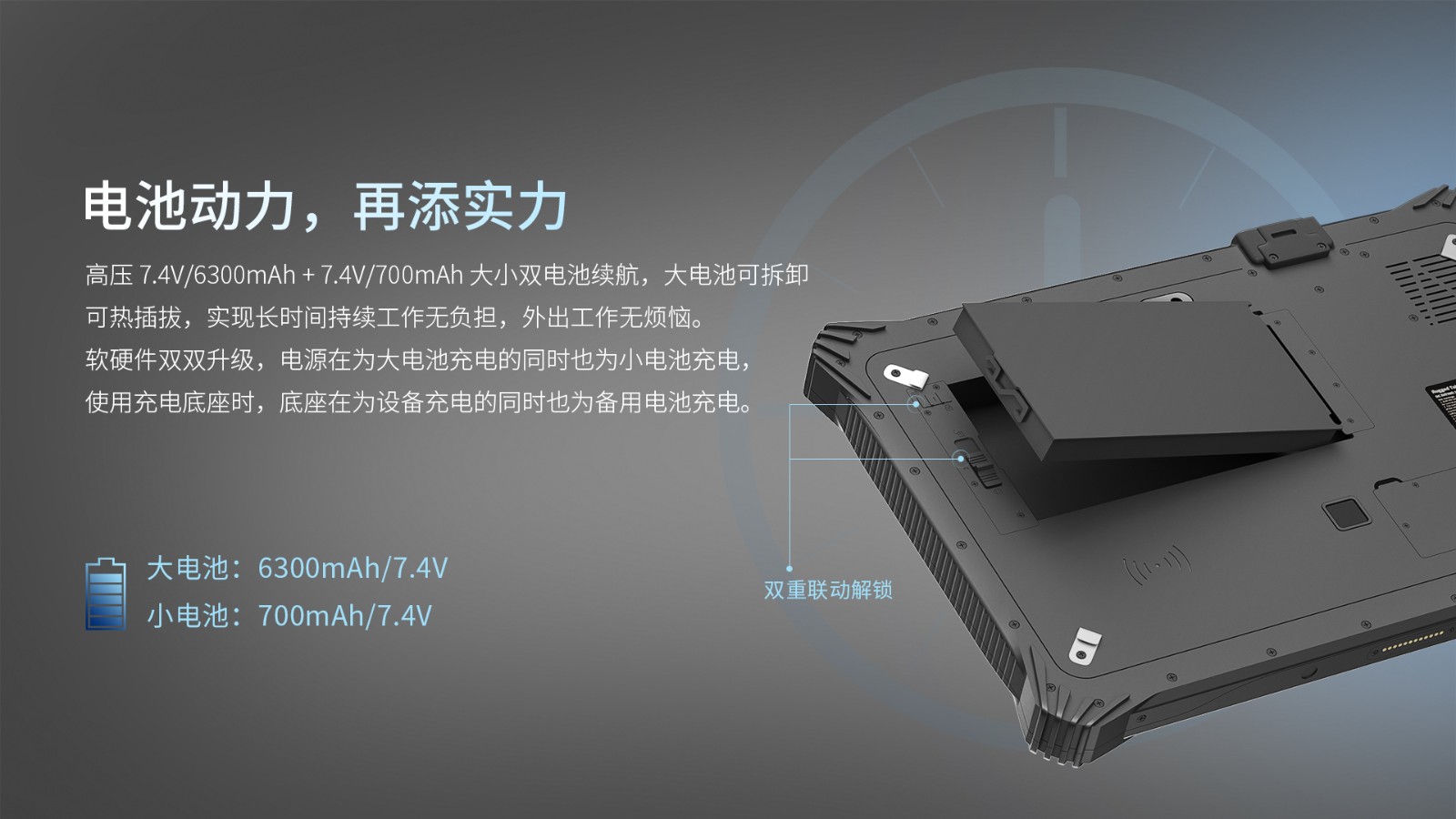 电池动力，再添实力

高压 7.4V/6300mAh + 7.4V/700mAh 大小双电池续航，大电池可拆卸可热插拔，实现长时间持续工作无负担，外出工作无烦恼。
软硬件双双升级，电源在为大电池充电的同时也为小电池充电，使用充电底座时，底座在为设备充电的同时也为备用电池充电。

大电池：6300mAh/7.4V
小电池：700mAh/7.4V

双重联动解锁